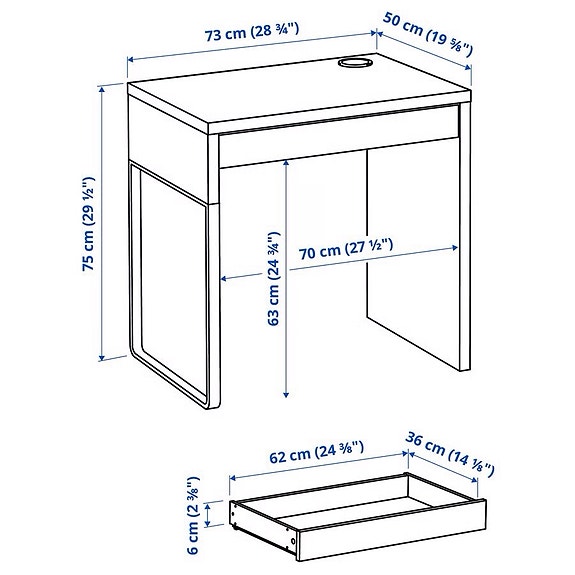 73 cm (28 ¾")

50 cm (19 ⅝")

75 cm (29 ½")

63 cm (24 ¾")

70 cm (27 ½")

62 cm (24 ⅜")

36 cm (14 ⅛")

6 cm (2 ⅜")