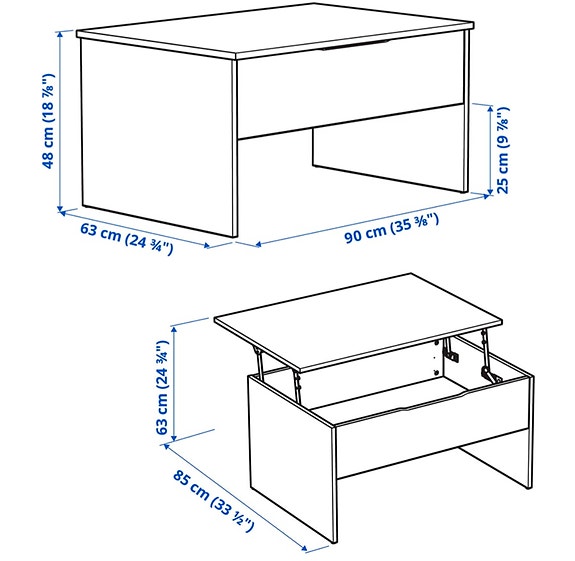 48 cm (18 ⅞")

25 cm (9 ⅞")

63 cm (24 ¾")

90 cm (35 ⅜")

63 cm (24 ¾")

85 cm (33 ½")