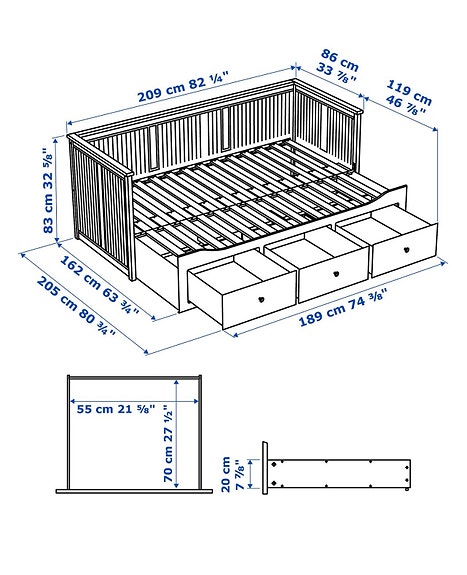 209 cm 82 ¼"

86 cm
33 ⅞"

119 cm
46 ⅞"

83 cm 32 ⅝"

162 cm 63 ¾"

205 cm 80 ¾"

189 cm 74 ⅜"

55 cm 21 ⅝"

70 cm 27 ½"

20 cm
7 ⅞"