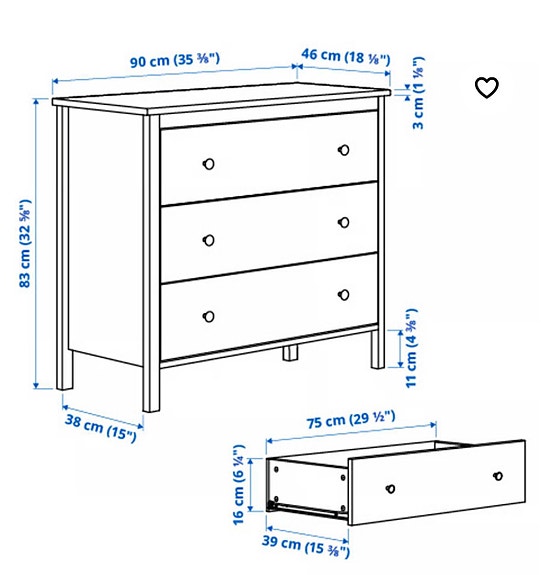 90 cm (35 ⅜")
46 cm (18 ⅛")
3 cm (1 ⅛")
83 cm (32 ⅝")
11 cm (4 ⅜")
38 cm (15")
75 cm (29 ½")
16 cm (6 ¼")
39 cm (15 ⅜")