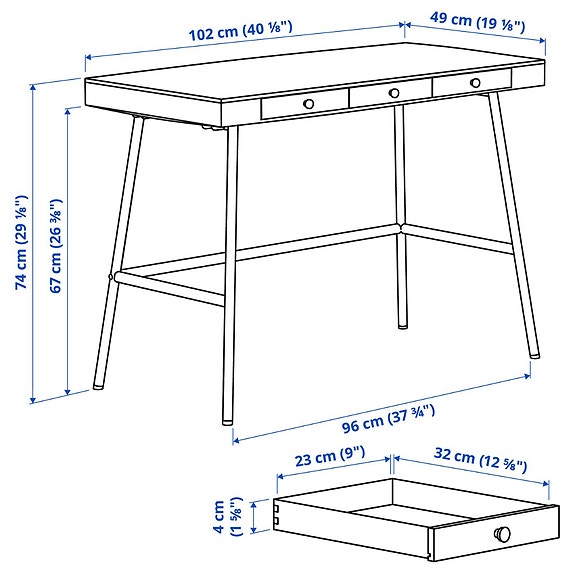 102 cm (40 ⅛")
49 cm (19 ⅛")
74 cm (29 ⅛")
67 cm (26 ⅜")
96 cm (37 ¾")
23 cm (9")
32 cm (12 ⅝")
4 cm (1 ⅝")