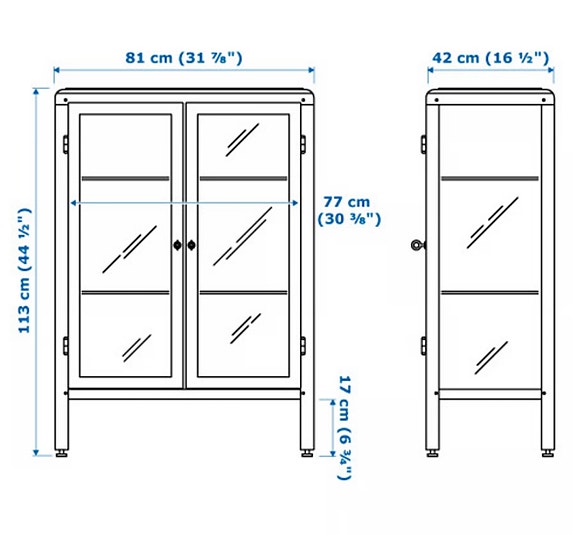 81 cm (31 ⅞")

42 cm (16 ½")

113 cm (44 ½")

77 cm (30 ⅜")

17 cm (6 ¾")