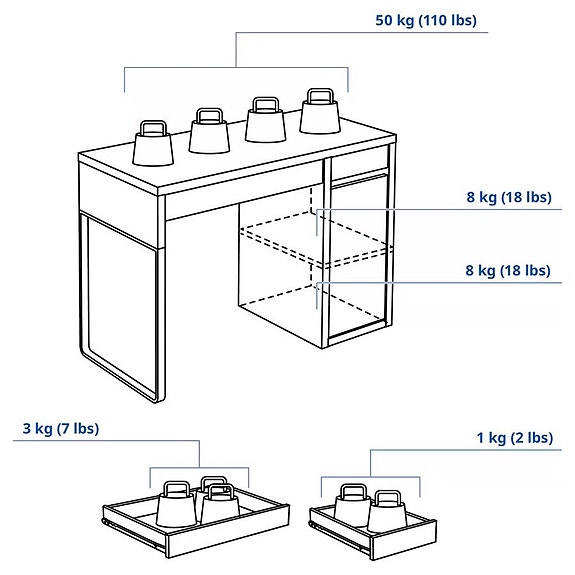 50 kg (110 lbs)

8 kg (18 lbs)

8 kg (18 lbs)

3 kg (7 lbs)

1 kg (2 lbs)