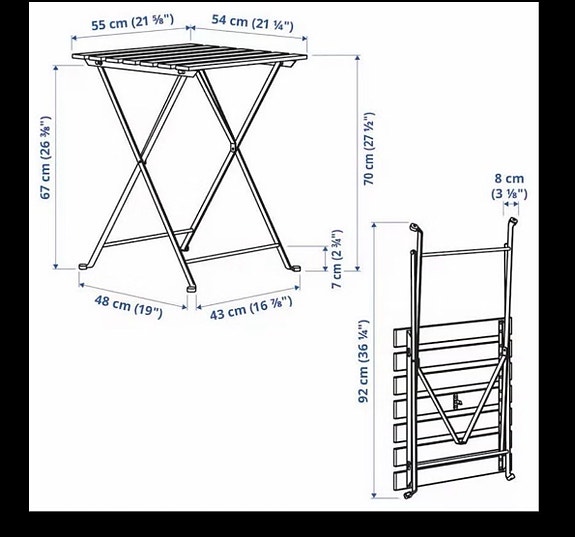 55 cm (21 ⅝")
54 cm (21 ¼")
67 cm (26 ⅜")
70 cm (27 ½")
7 cm (2 ¾")
48 cm (19")
43 cm (16 ⅞")
8 cm
(3 ⅛")
92 cm (36 ¼")