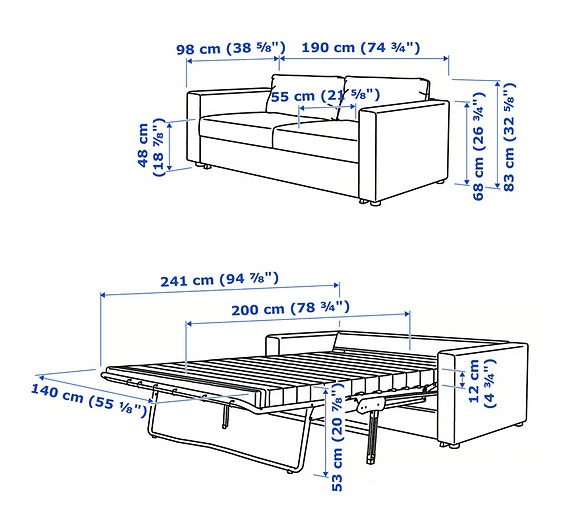 98 cm (38 ⅝")
190 cm (74 ¾")
55 cm (21 ⅝")
48 cm (18 ⅞")
68 cm (26 ¾")
83 cm (32 ⅝")

241 cm (94 ⅞")
200 cm (78 ¾")
140 cm (55 ⅛")
12 cm (4 ¾")
53 cm (20 ⅞")