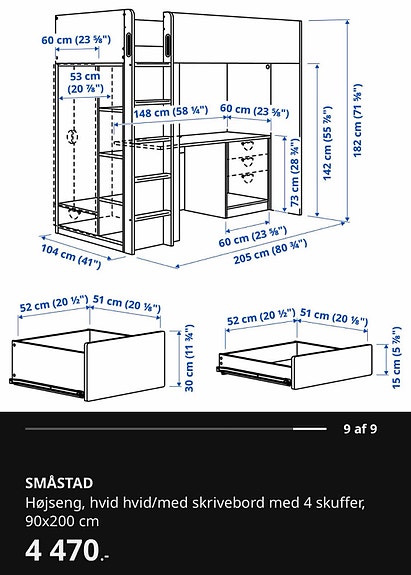 60 cm (23 ⅝")

53 cm (20 ⅞")

148 cm (58 ¼")

60 cm (23 ⅝")

73 cm (28 ¾")

142 cm (55 ⅞")

182 cm (71 ⅝")

60 cm (23 ⅝")

104 cm (41")

205 cm (80 ¾")

52 cm (20 ½")

51 cm (20 ⅛")

30 cm (11 ¾")

52 cm (20 ½")

51 cm (20 ⅛")

15 cm (5 ⅞")

9 af 9

SMÅSTAD
Højseng, hvid hvid/med skrivebord med 4 skuffer, 90x200 cm

4 470.-