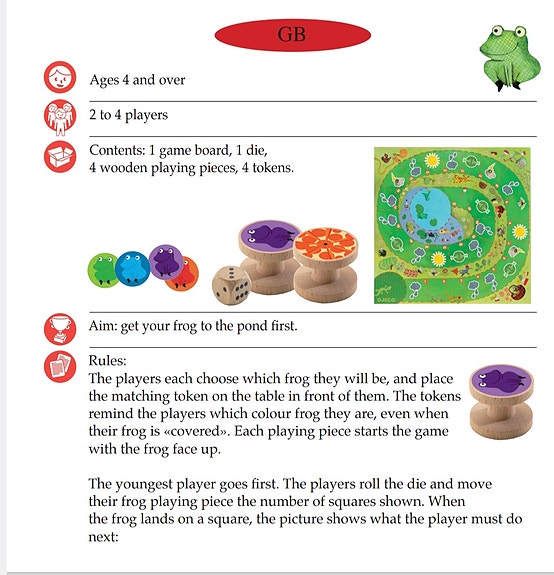 GB

Ages 4 and over

2 to 4 players

Contents: 1 game board, 1 die, 4 wooden playing pieces, 4 tokens.

DJECO

Aim: get your frog to the pond first.

Rules:
The players each choose which frog they will be, and place the matching token on the table in front of them. The tokens remind the players which colour frog they are, even when their frog is «covered». Each playing piece starts the game with the frog face up.

The youngest player goes first. The players roll the die and move their frog playing piece the number of squares shown. When the frog lands on a square, the picture shows what the player must do next: