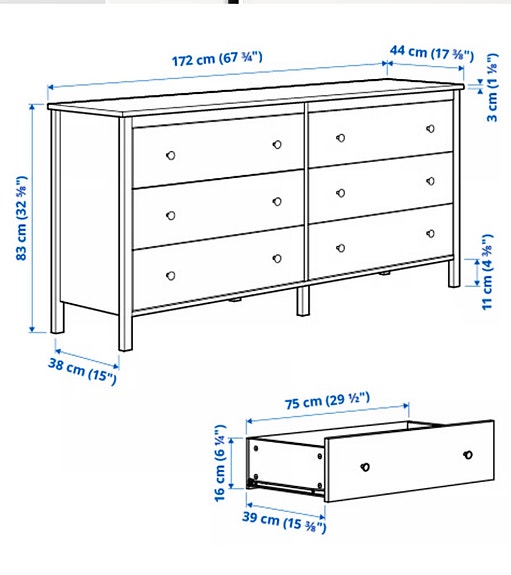 172 cm (67 ¾")
44 cm (17 ⅜")
3 cm (1 ⅛")
83 cm (32 ⅝")
11 cm (4 ⅜")
38 cm (15")
75 cm (29 ½")
16 cm (6 ¼")
39 cm (15 ⅜")