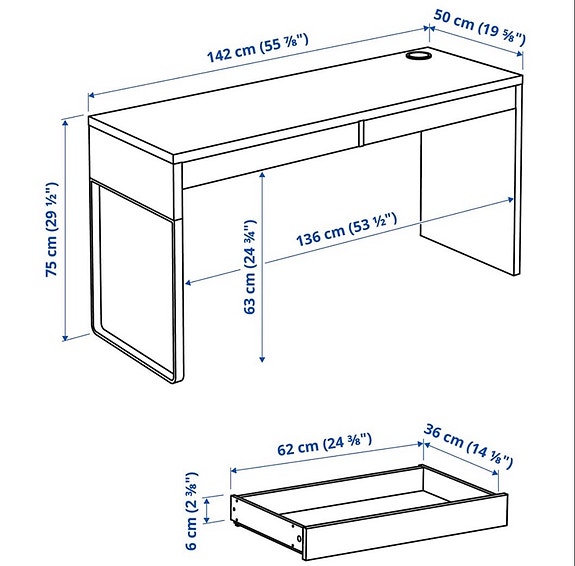 142 cm (55 ⅞")

50 cm (19 ⅝")

75 cm (29 ½")

63 cm (24 ¾")

136 cm (53 ½")

62 cm (24 ⅜")

36 cm (14 ⅛")

6 cm (2 ⅜")