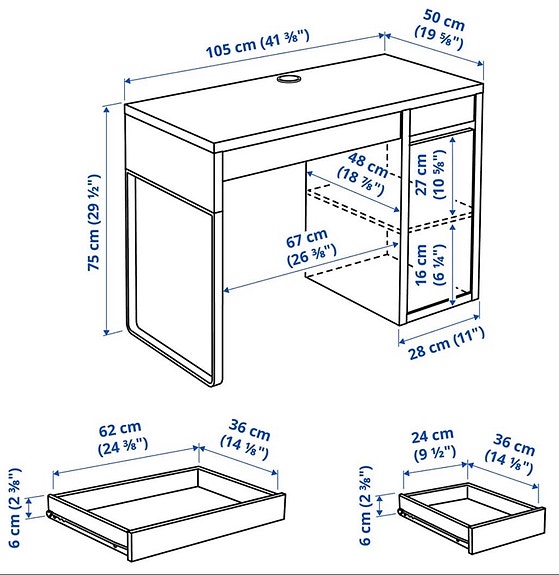 105 cm (41 ⅜")

50 cm (19 ⅝")

75 cm (29 ½")

48 cm (18 ⅞")

27 cm (10 ⅝")

67 cm (26 ⅜")

16 cm (6 ¼")

28 cm (11")

62 cm (24 ⅜")

36 cm (14 ⅛")

6 cm (2 ⅜")

24 cm (9 ½")

36 cm (14 ⅛")

6 cm (2 ⅜")