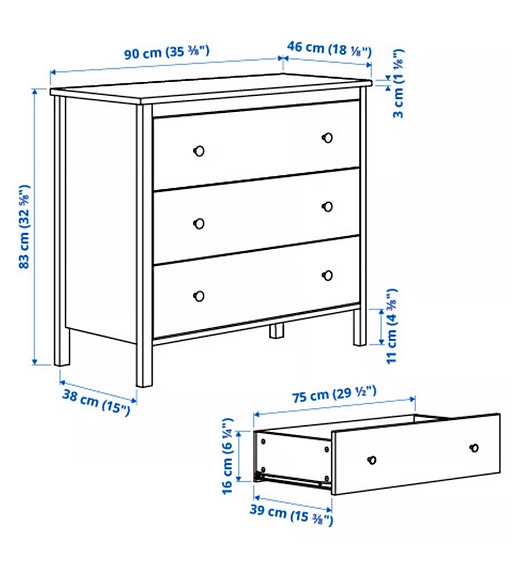 90 cm (35 ⅜")
46 cm (18 ⅛")
3 cm (1 ⅛")
83 cm (32 ⅝")
11 cm (4 ⅜")
38 cm (15")
75 cm (29 ½")
16 cm (6 ¼")
39 cm (15 ⅜")