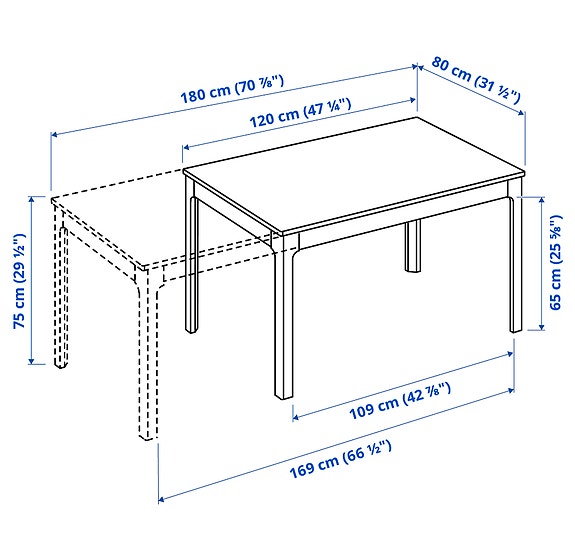 180 cm (70 ⅞")

80 cm (31 ½")

120 cm (47 ¼")

75 cm (29 ½")

65 cm (25 ⅝")

109 cm (42 ⅞")

169 cm (66 ½")