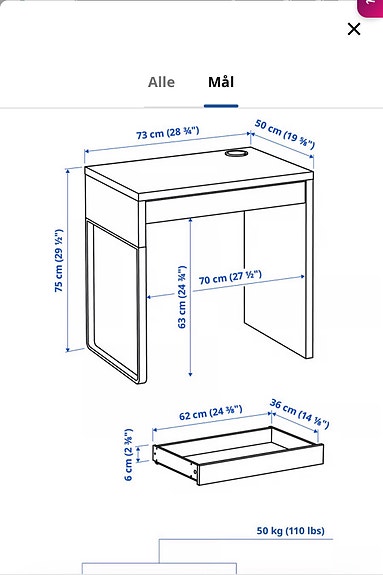 Alle Mål

73 cm (28 ¾")
50 cm (19 ⅝")
75 cm (29 ½")
63 cm (24 ¾")
70 cm (27 ½")
62 cm (24 ⅜")
36 cm (14 ⅛")
6 cm (2 ⅜")
50 kg (110 lbs)