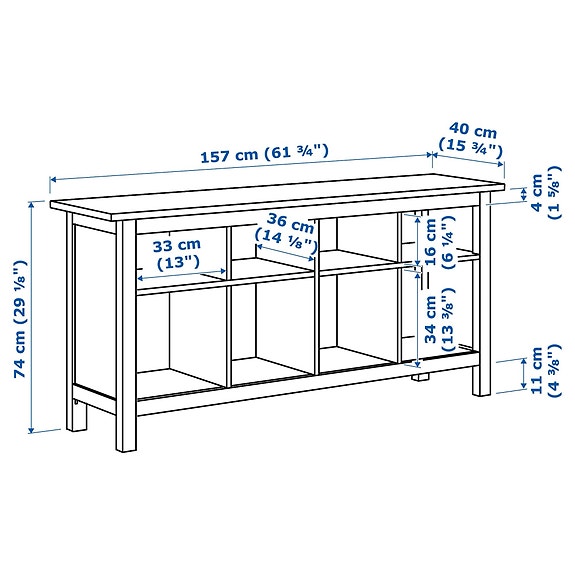 157 cm (61 ¾")

40 cm (15 ¾")

4 cm (1 ⅝")

74 cm (29 ⅛")

33 cm (13")

36 cm (14 ⅛")

16 cm (6 ¼")

34 cm (13 ⅜")

11 cm (4 ⅜")