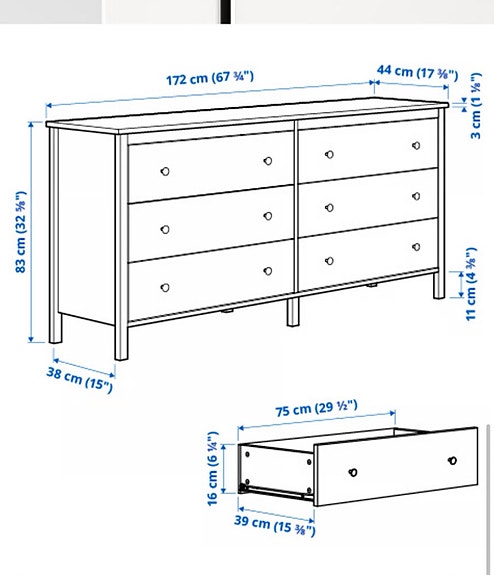 172 cm (67 ¾")
44 cm (17 ⅜")
3 cm (1 ⅛")
83 cm (32 ⅝")
11 cm (4 ⅜")
38 cm (15")
75 cm (29 ½")
16 cm (6 ¼")
39 cm (15 ⅜")