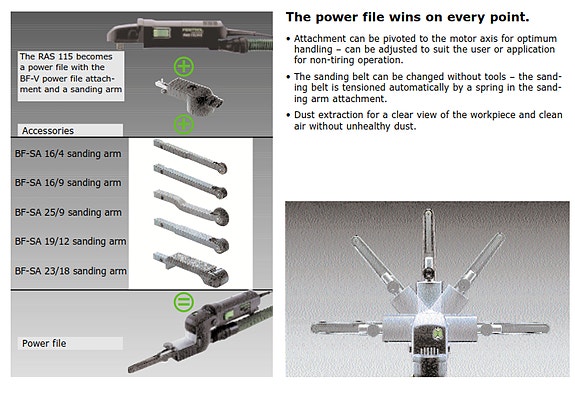 The RAS 115 becomes a power file with the BF-V power file attachment and a sanding arm

Accessories

BF-SA 16/4 sanding arm

BF-SA 16/9 sanding arm

BF-SA 25/9 sanding arm

BF-SA 19/12 sanding arm

BF-SA 23/18 sanding arm

Power file

The power file wins on every point.

• Attachment can be pivoted to the motor axis for optimum handling – can be adjusted to suit the user or application for non-tiring operation.

• The sanding belt can be changed without tools – the sanding belt is tensioned automatically by a spring in the sanding arm attachment.

• Dust extraction for a clear view of the workpiece and clean air without unhealthy dust.