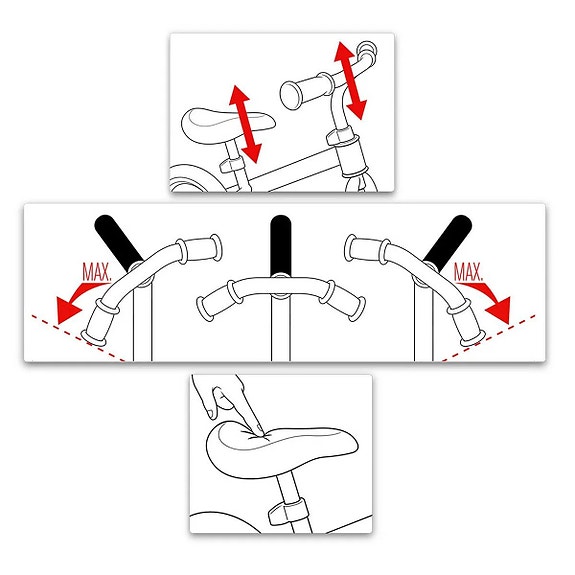 MAX.

MAX.