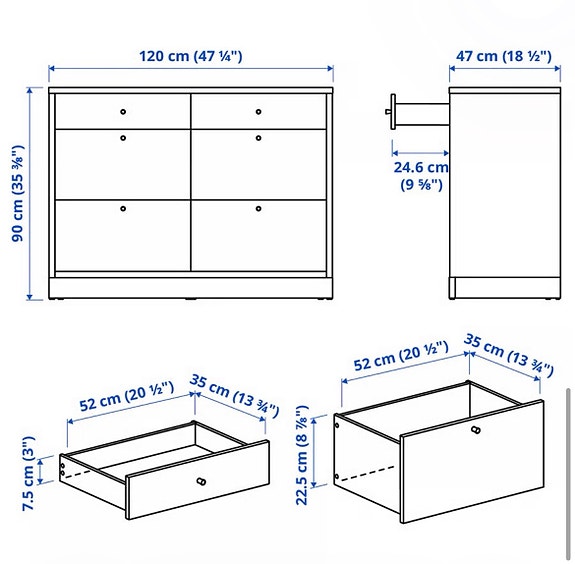 120 cm (47 ¼")

47 cm (18 ½")

90 cm (35 ⅜")

24.6 cm (9 ⅝")

52 cm (20 ½")

35 cm (13 ¾")

7.5 cm (3")

52 cm (20 ½")

35 cm (13 ¾")

22.5 cm (8 ⅞")