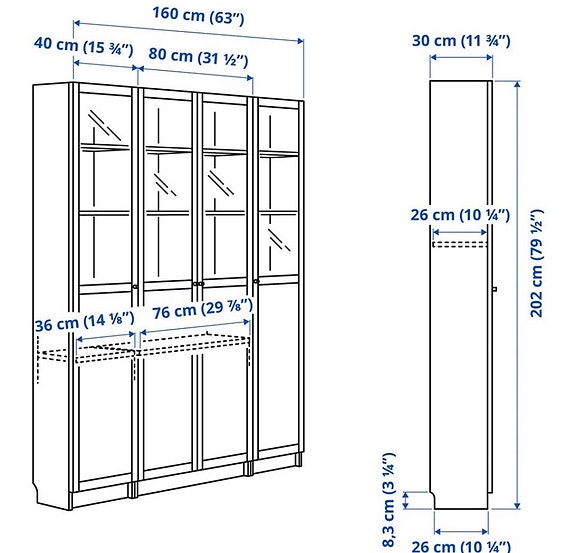 160 cm (63")
40 cm (15 ¾")
80 cm (31 ½")
36 cm (14 ⅛")
76 cm (29 ⅞")
30 cm (11 ¾")
26 cm (10 ¼")
202 cm (79 ½")
8,3 cm (3 ¼")
26 cm (10 ¼")