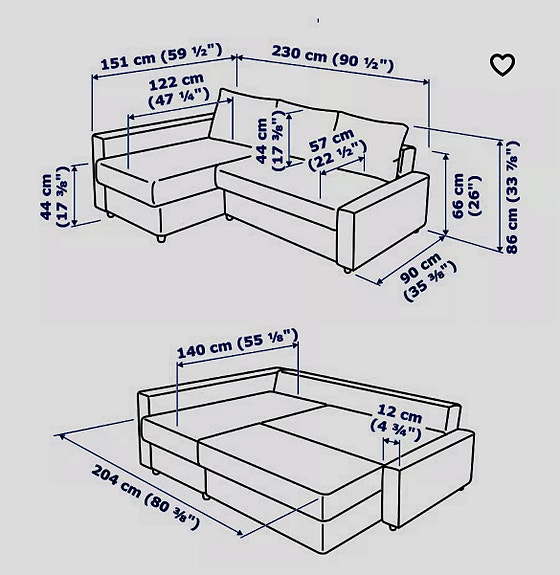 151 cm (59 ½")
230 cm (90 ½")
122 cm (47 ¼")
44 cm (17 ⅜")
57 cm (22 ½")
44 cm (17 ⅜")
66 cm (26")
86 cm (33 ⅞")
90 cm (35 ⅜")

140 cm (55 ⅛")
12 cm (4 ¾")
204 cm (80 ⅜")