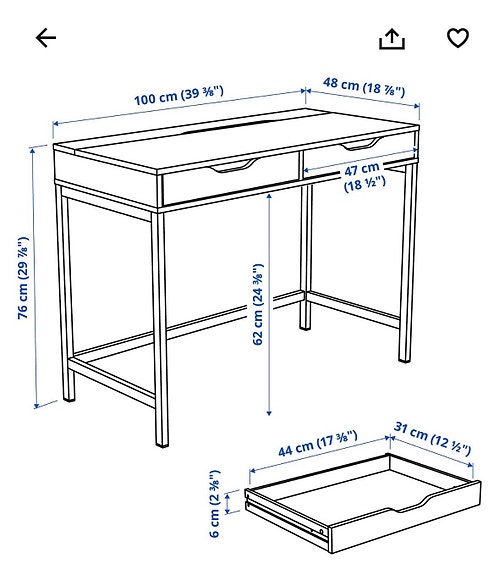 100 cm (39 ⅜")
48 cm (18 ⅞")
47 cm
(18 ½")
76 cm (29 ⅞")
62 cm (24 ⅜")
44 cm (17 ⅜")
31 cm (12 ½")
6 cm (2 ⅜")