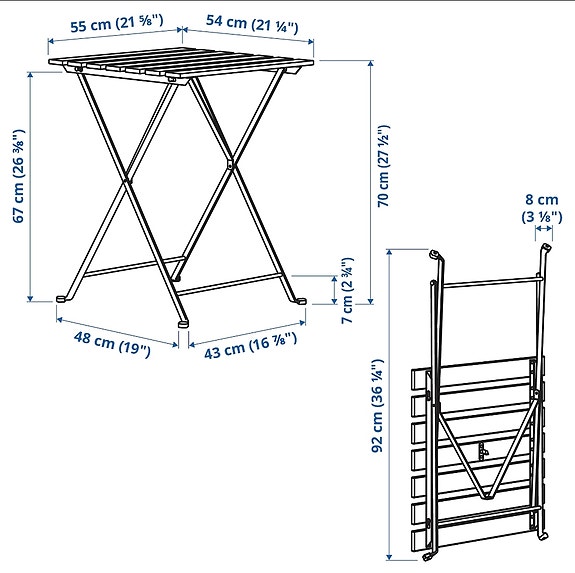 55 cm (21 ⅝")
54 cm (21 ¼")
67 cm (26 ⅜")
70 cm (27 ½")
7 cm (2 ¾")
48 cm (19")
43 cm (16 ⅞")
8 cm
(3 ⅛")
92 cm (36 ¼")