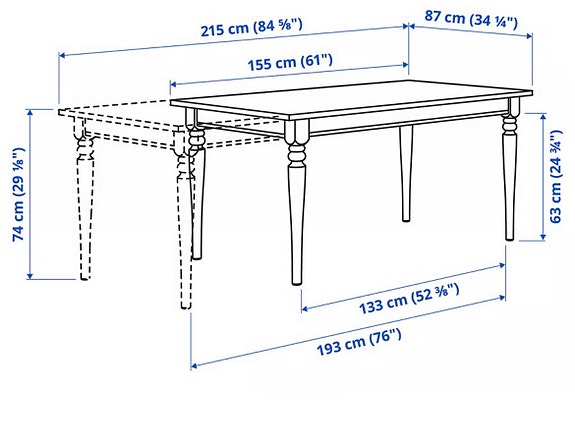 215 cm (84 ⅝")

87 cm (34 ¼")

155 cm (61")

74 cm (29 ⅛")

63 cm (24 ¾")

133 cm (52 ⅜")

193 cm (76")