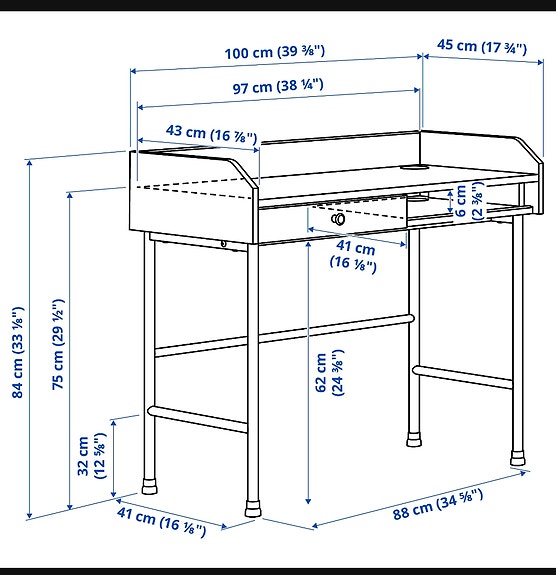 100 cm (39 ⅜")
45 cm (17 ¾")
97 cm (38 ¼")
43 cm (16 ⅞")
6 cm (2 ⅜")
41 cm (16 ⅛")
84 cm (33 ⅛")
75 cm (29 ½")
62 cm (24 ⅜")
32 cm (12 ⅝")
41 cm (16 ⅛")
88 cm (34 ⅝")