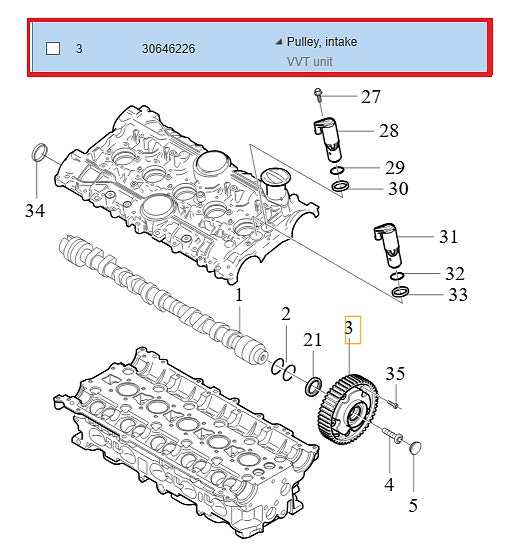 3 30646226 Pulley, intake
VVT unit

27
28
29
30
34
31
32
33
1
2
21
3
35
4
5