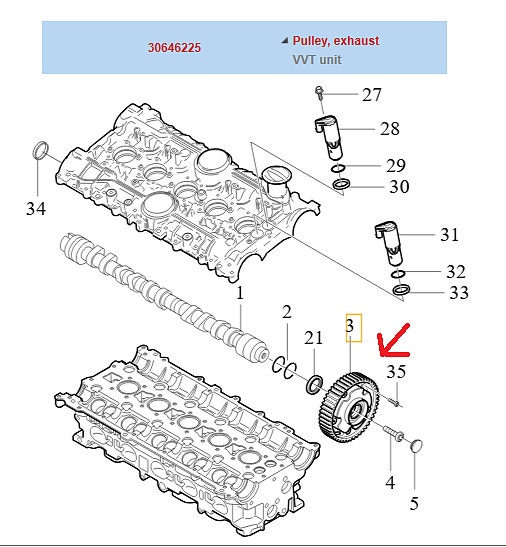 30646225

Pulley, exhaust
VVT unit

27
28
29
30
34
31
32
33
1
2
21
3
35
4
5