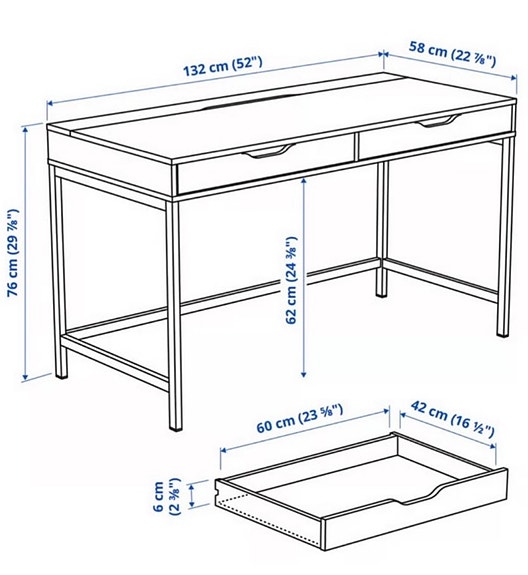 132 cm (52")

58 cm (22 ⅞")

76 cm (29 ⅞")

62 cm (24 ⅜")

60 cm (23 ⅝")

42 cm (16 ½")

6 cm (2 ⅜")