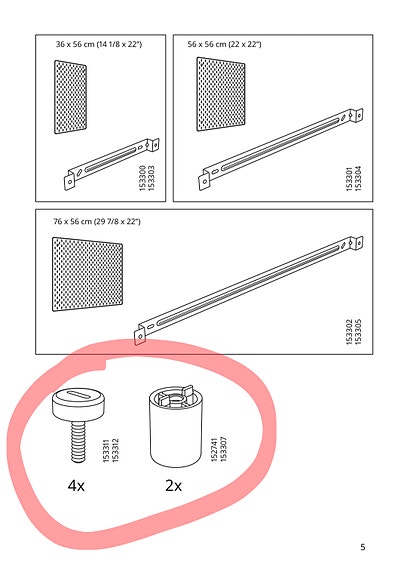 36 x 56 cm (14 1/8 x 22")

153300
153303

56 x 56 cm (22 x 22")

153301
153304

76 x 56 cm (29 7/8 x 22")

153302
153305

153311
153312

4x

152741
153307

2x

5