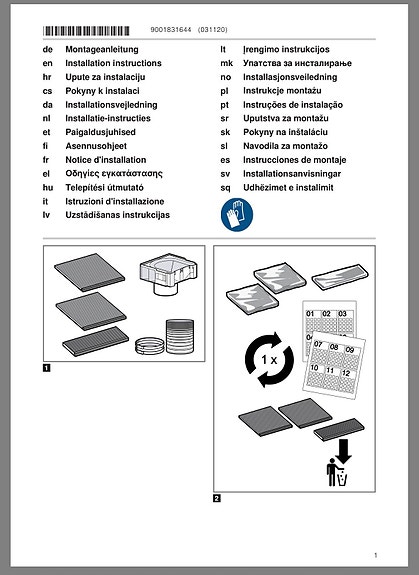 9001831644 (031120)

de Montageanleitung
en Installation instructions
hr Upute za instalaciju
cs Pokyny k instalaci
da Installationsvejledning
nl Installatie-instructies
et Paigaldusjuhised
fi Asennusohjeet
fr Notice d'installation
el Οδηγίες εγκατάστασης
hu Telepítési útmutató
it Istruzioni d'installazione
lv Uzstādīšanas instrukcijas

lt Įrengimo instrukcijos
mk Упатства за инсталирање
no Installasjonsveiledning
pl Instrukcje montażu
pt Instruções de instalação
sr Uputstva za montažu
sk Pokyny na inštaláciu
sl Navodila za montažo
es Instrucciones de montaje
sv Installationsanvisningar
sq Udhëzimet e instalimit

1

01 02 03
04
07 08 09
10 11 12

1 x

2

1