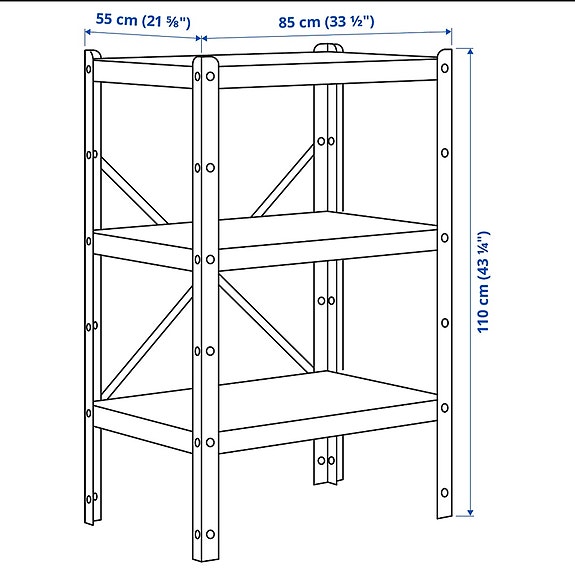 55 cm (21 ⅝")
85 cm (33 ½")
110 cm (43 ¼")