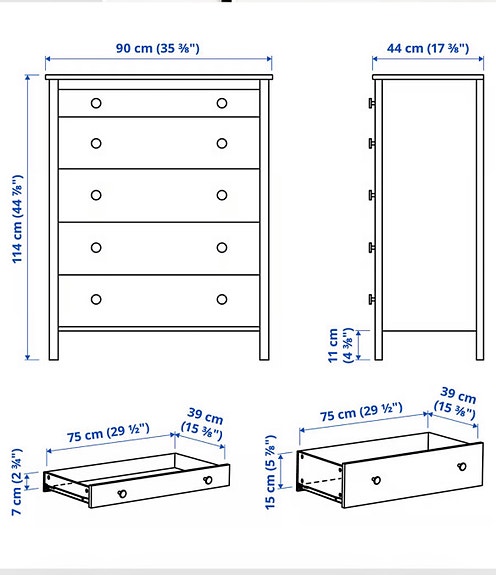 90 cm (35 ⅜")

44 cm (17 ⅜")

114 cm (44 ⅞")

11 cm (4 ⅜")

75 cm (29 ½")

39 cm (15 ⅜")

7 cm (2 ¾")

75 cm (29 ½")

39 cm (15 ⅜")

15 cm (5 ⅞")