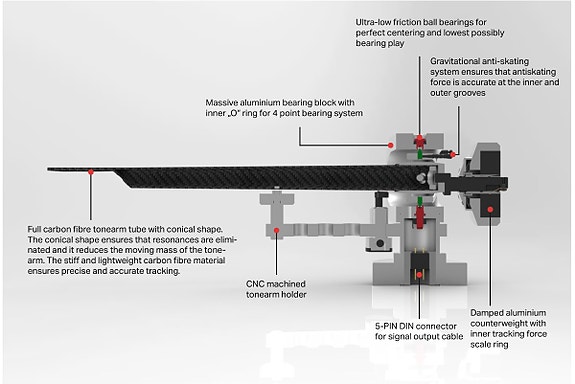 Ultra-low friction ball bearings for perfect centering and lowest possibly bearing play

Gravitational anti-skating system ensures that antiskating force is accurate at the inner and outer grooves

Massive aluminium bearing block with inner „O" ring for 4 point bearing system

Full carbon fibre tonearm tube with conical shape. The conical shape ensures that resonances are eliminated and it reduces the moving mass of the tonearm. The stiff and lightweight carbon fibre material ensures precise and accurate tracking.

CNC machined tonearm holder

5-PIN DIN connector for signal output cable

Damped aluminium counterweight with inner tracking force scale ring