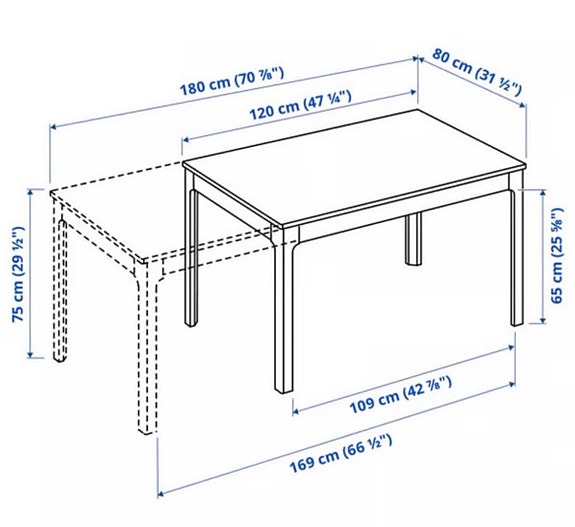 180 cm (70 ⅞")

80 cm (31 ½")

120 cm (47 ¼")

75 cm (29 ½")

65 cm (25 ⅝")

109 cm (42 ⅞")

169 cm (66 ½")