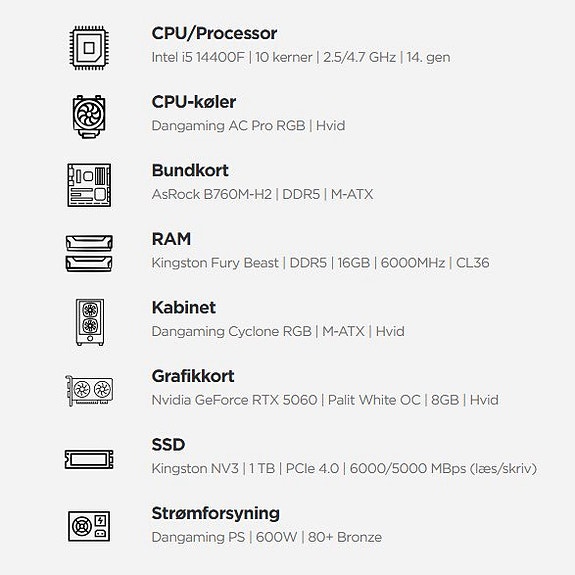 CPU/Processor
Intel i5 14400F | 10 kerner | 2.5/4.7 GHz | 14. gen

CPU-køler
Dangaming AC Pro RGB | Hvid

Bundkort
AsRock B760M-H2 | DDR5 | M-ATX

RAM
Kingston Fury Beast | DDR5 | 16GB | 6000MHz | CL36

Kabinet
Dangaming Cyclone RGB | M-ATX | Hvid

Grafikkort
Nvidia GeForce RTX 5060 | Palit White OC | 8GB | Hvid

SSD
Kingston NV3 | 1 TB | PCIe 4.0 | 6000/5000 MBps (læs/skriv)

Strømforsyning
Dangaming PS | 600W | 80+ Bronze