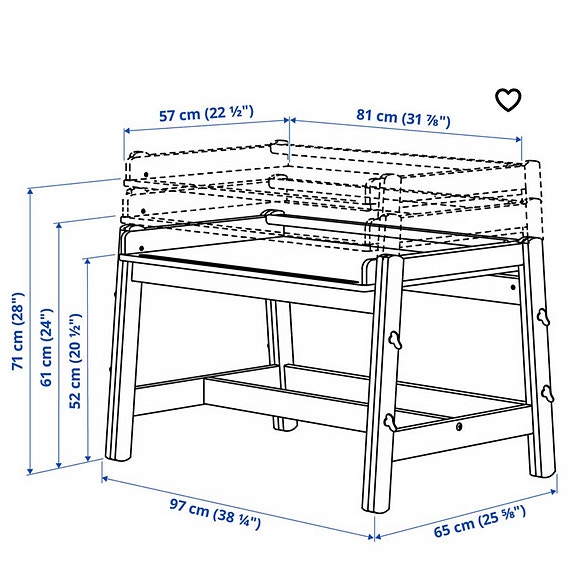 57 cm (22 ½")
81 cm (31 ⅞")
71 cm (28")
61 cm (24")
52 cm (20 ½")
97 cm (38 ¼")
65 cm (25 ⅝")