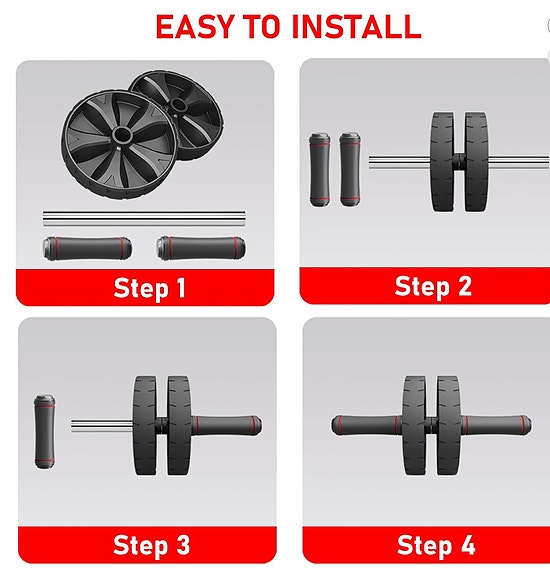 EASY TO INSTALL

Step 1

Step 2

Step 3

Step 4