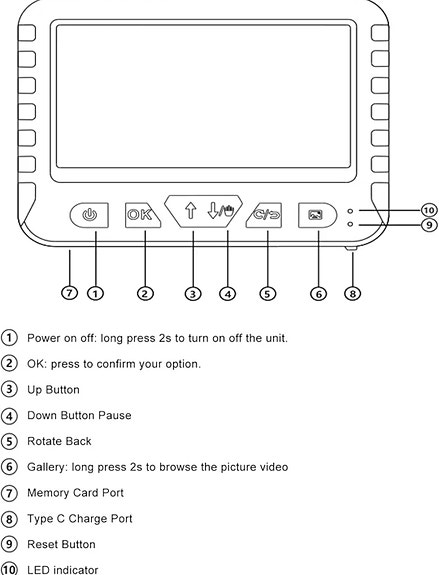 OK

10
9

7 1 2 3 4 5 6 8

1 Power on off: long press 2s to turn on off the unit.

2 OK: press to confirm your option.

3 Up Button

4 Down Button Pause

5 Rotate Back

6 Gallery: long press 2s to browse the picture video

7 Memory Card Port

8 Type C Charge Port

9 Reset Button

10 LED indicator