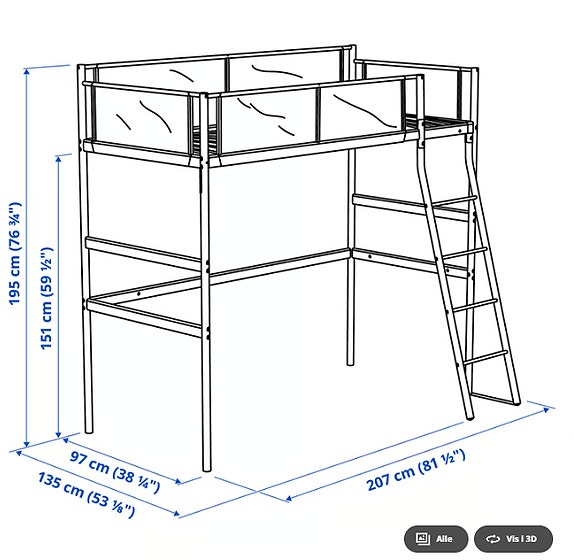 195 cm (76 ¾")
151 cm (59 ½")
97 cm (38 ¼")
135 cm (53 ⅛")
207 cm (81 ½")
Alle
Vis i 3D