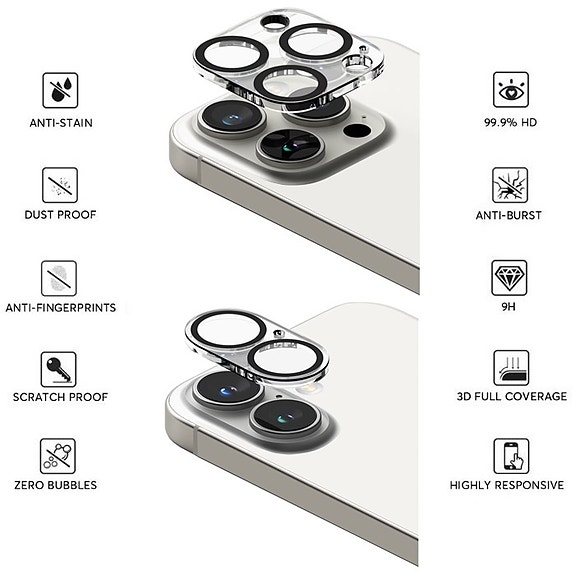 ANTI-STAIN

DUST PROOF

ANTI-FINGERPRINTS

SCRATCH PROOF

ZERO BUBBLES

99.9% HD

ANTI-BURST

9H

3D FULL COVERAGE

HIGHLY RESPONSIVE