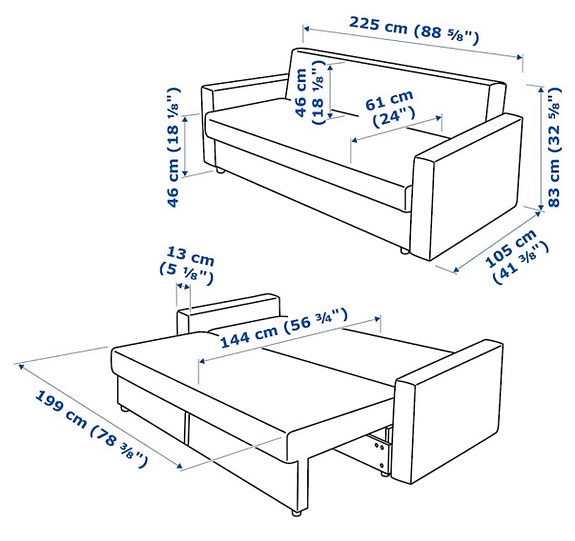 225 cm (88 ⅝")

46 cm (18 ⅛")

61 cm (24")

46 cm (18 ⅛")

83 cm (32 ⅝")

105 cm (41 ⅜")

13 cm (5 ⅛")

144 cm (56 ¾")

199 cm (78 ⅜")