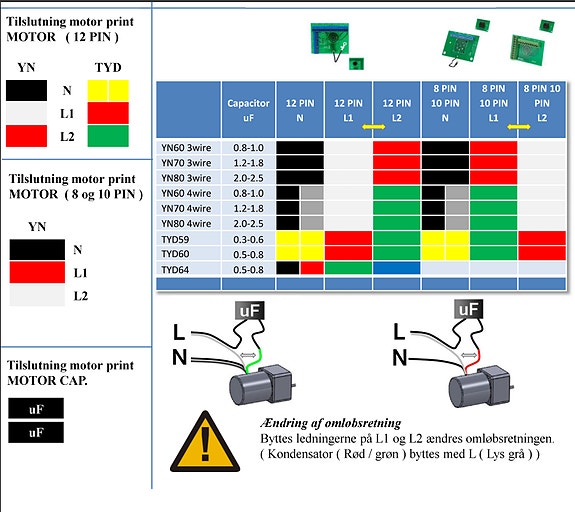 Tilslutning motor print
MOTOR ( 12 PIN )

YN

TYD

N

L1

L2

Tilslutning motor print
MOTOR ( 8 og 10 PIN )

YN

N

L1

L2

Tilslutning motor print
MOTOR CAP.

uF

uF

| | Capacitor uF | 12 PIN N | 12 PIN L1 | 12 PIN L2 | 8 PIN 10 PIN N | 8 PIN 10 PIN L1 | 8 PIN 10 PIN L2 |
|---|---|---|---|---|---|---|---|
| YN60 3wire | 0.8-1.0 | | | | | | |
| YN70 3wire | 1.2-1.8 | | | | | | |
| YN80 3wire | 2.0-2.5 | | | | | | |
| YN60 4wire | 0.8-1.0 | | | | | | |
| YN70 4wire | 1.2-1.8 | | | | | | |
| YN80 4wire | 2.0-2.5 | | | | | | |
| TYD59 | 0.3-0.6 | | | | | | |
| TYD60 | 0.5-0.8 | | | | | | |
| TYD64 | 0.5-0.8 | | | | | | |

uF

L

N

uF

L

N

Ændring af omløbsretning
Byttes ledningerne på L1 og L2 ændres omløbsretningen.
( Kondensator ( Rød / grøn ) byttes med L ( Lys grå ) )