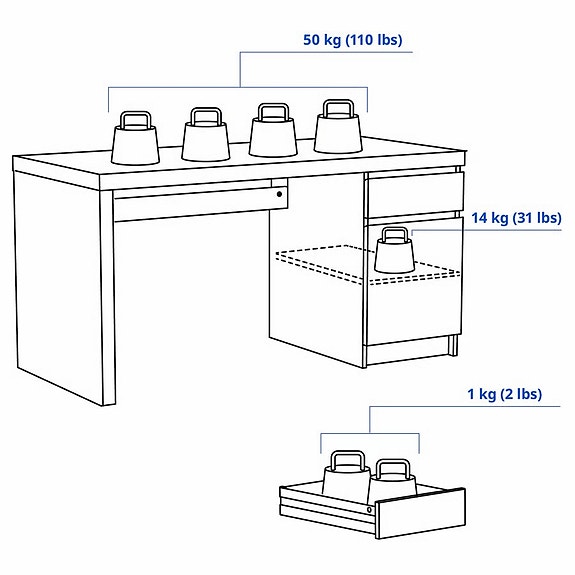 50 kg (110 lbs)

14 kg (31 lbs)

1 kg (2 lbs)