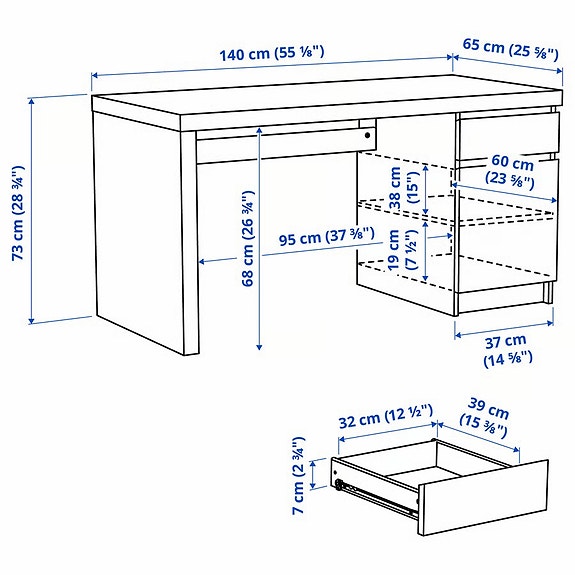 140 cm (55 ⅛")
65 cm (25 ⅝")
73 cm (28 ¾")
68 cm (26 ¾")
95 cm (37 ⅜")
38 cm (15")
19 cm (7 ½")
60 cm (23 ⅝")
37 cm (14 ⅝")
32 cm (12 ½")
39 cm (15 ⅜")
7 cm (2 ¾")