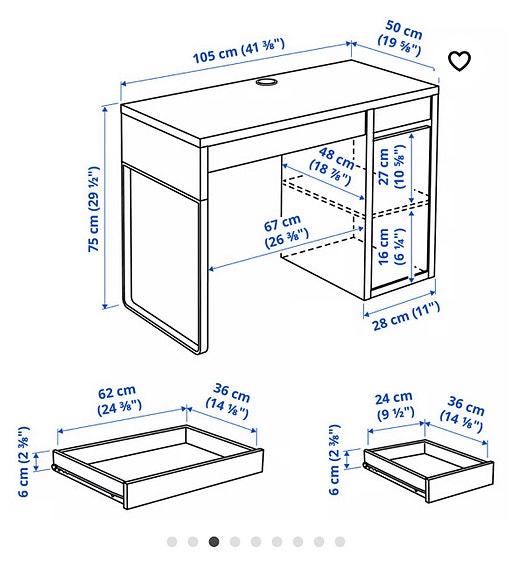 105 cm (41 ³⁄₈")
50 cm (19 ⁵⁄₈")
75 cm (29 ½")
48 cm (18 ⁷⁄₈")
27 cm (10 ⁵⁄₈")
67 cm (26 ³⁄₈")
16 cm (6 ¼")
28 cm (11")

62 cm (24 ³⁄₈")
36 cm (14 ⅛")
6 cm (2 ³⁄₈")

24 cm (9 ½")
36 cm (14 ⅛")
6 cm (2 ³⁄₈")