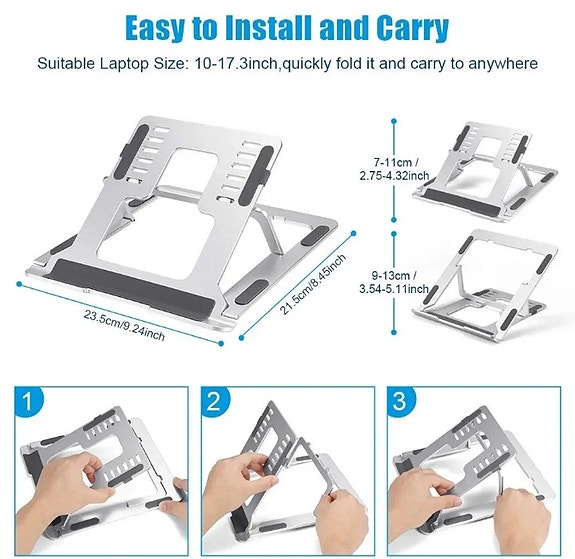 Easy to Install and Carry

Suitable Laptop Size: 10-17.3inch,quickly fold it and carry to anywhere

23.5cm/9.24inch

21.5cm/8.45inch

7-11cm / 2.75-4.32inch

9-13cm / 3.54-5.11inch

1

2

3