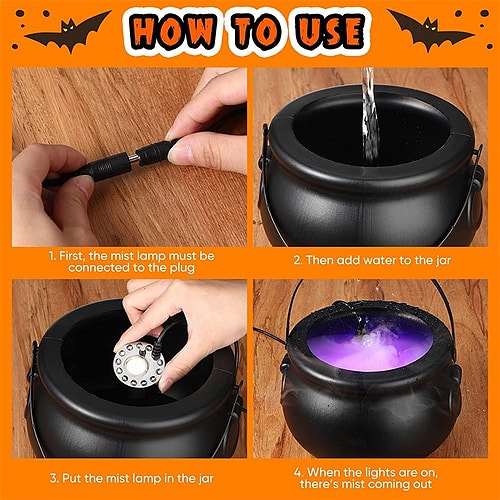 HOW TO USE

1. First, the mist lamp must be connected to the plug

2. Then add water to the jar

3. Put the mist lamp in the jar

4. When the lights are on, there's mist coming out